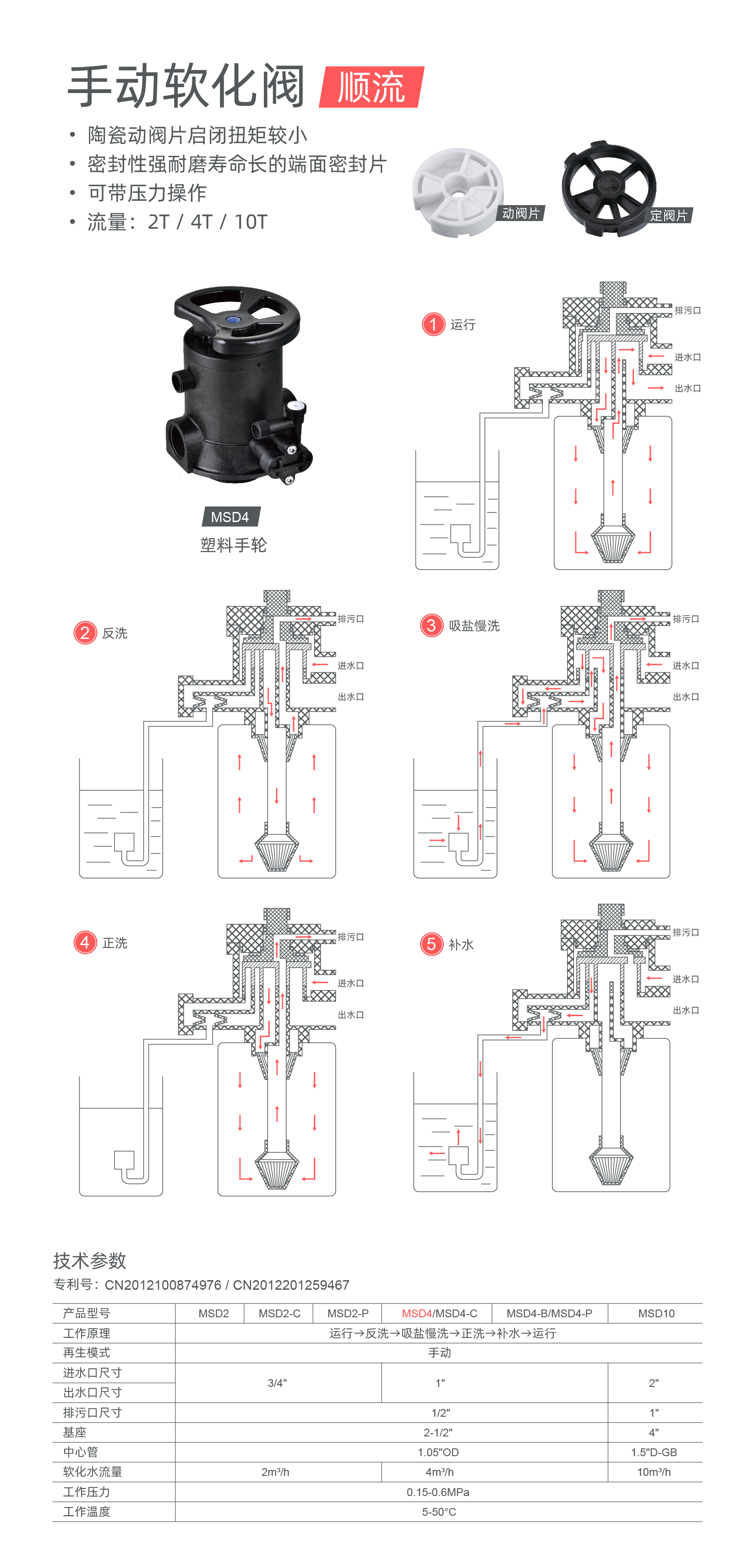 手动软化阀 顺流

• 陶瓷动阀片启闭扭矩较小
• 密封性强耐磨寿命长的端面密封片
• 可带压力操作
• 流量：2T / 4T / 10T

动阀片
定阀片

MSD4
塑料手轮

1 运行
排污口
进水口
出水口

2 反洗
排污口
进水口
出水口

3 吸盐慢洗
排污口
进水口
出水口

4 正洗
排污口
进水口
出水口

5 补水
排污口
进水口
出水口

技术参数
专利号：CN2012100874976 / CN2012201259467

| 产品型号 | MSD2 | MSD2-C | MSD2-P | MSD4/MSD4-C | MSD4-B/MSD4-P | MSD10 |
|---|---|---|---|---|---|---|
| 工作原理 | 运行→反洗→吸盐慢洗→正洗→补水→运行 | | | | | |
| 再生模式 | 手动 | | | | | |
| 进水口尺寸 | 3/4" | | | 1" | | 2" |
| 出水口尺寸 | 3/4" | | | 1" | | 2" |
| 排污口尺寸 | 1/2" | | | | | 1" |
| 基座 | 2-1/2" | | | | | 4" |
| 中心管 | 1.05"OD | | | | | 1.5"D-GB |
| 软化水流量 | 2m³/h | | | 4m³/h | | 10m³/h |
| 工作压力 | 0.15-0.6MPa | | | | | |
| 工作温度 | 5-50°C | | | | | |