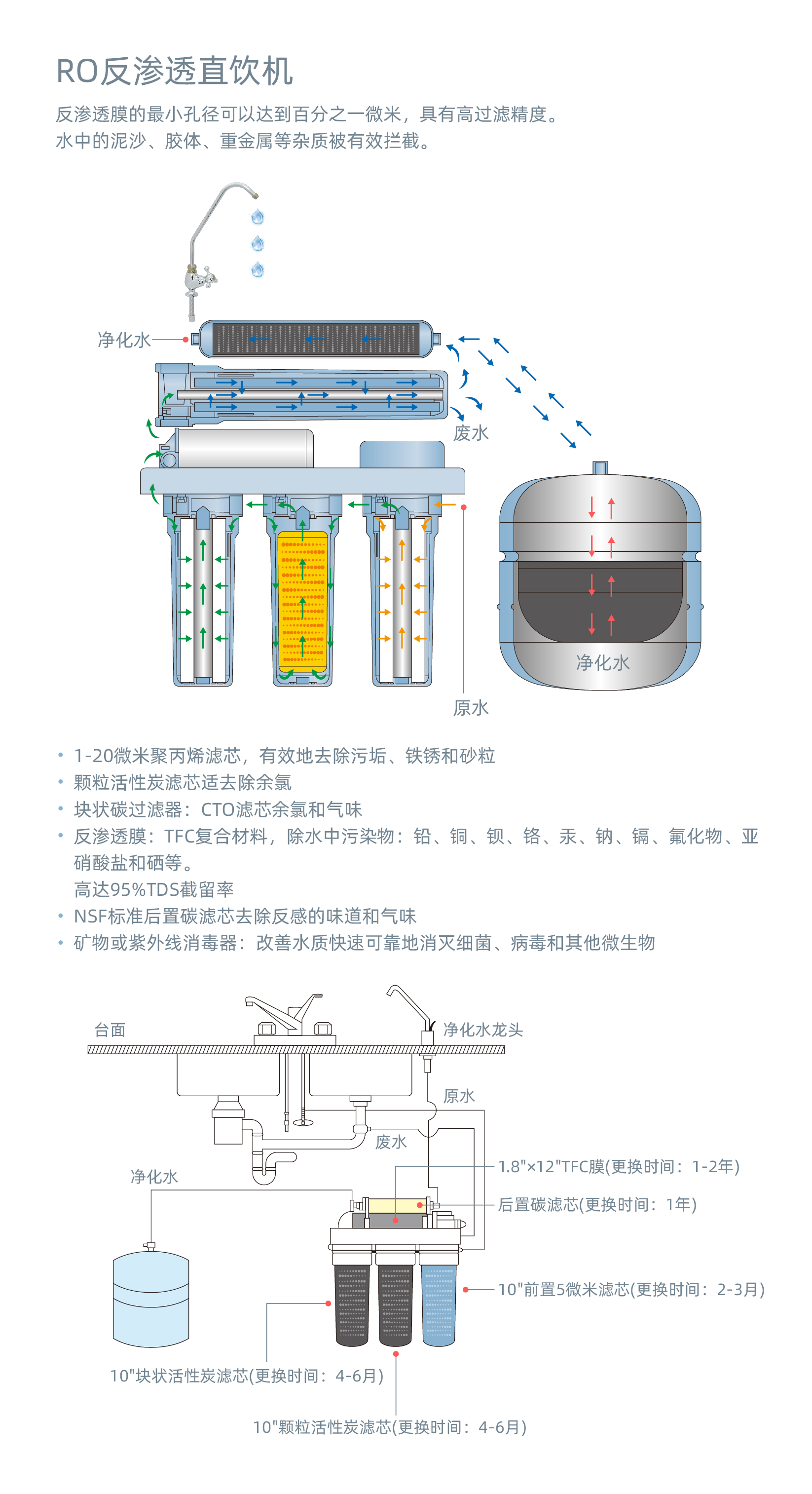 RO反渗透直饮机

反渗透膜的最小孔径可以达到百分之一微米，具有高过滤精度。
水中的泥沙、胶体、重金属等杂质被有效拦截。

净化水

废水

净化水

原水

• 1-20微米聚丙烯滤芯，有效地去除污垢、铁锈和砂粒
• 颗粒活性炭滤芯适去除余氯
• 块状碳过滤器：CTO滤芯余氯和气味
• 反渗透膜：TFC复合材料，除水中污染物：铅、铜、钡、铬、汞、钠、镉、氟化物、亚硝酸盐和硒等。
高达95%TDS截留率
• NSF标准后置碳滤芯去除反感的味道和气味
• 矿物或紫外线消毒器：改善水质快速可靠地消灭细菌、病毒和其他微生物

台面

净化水龙头

原水

废水

净化水

1.8"×12"TFC膜(更换时间：1-2年)

后置碳滤芯(更换时间：1年)

10"前置5微米滤芯(更换时间：2-3月)

10"块状活性炭滤芯(更换时间：4-6月)

10"颗粒活性炭滤芯(更换时间：4-6月)