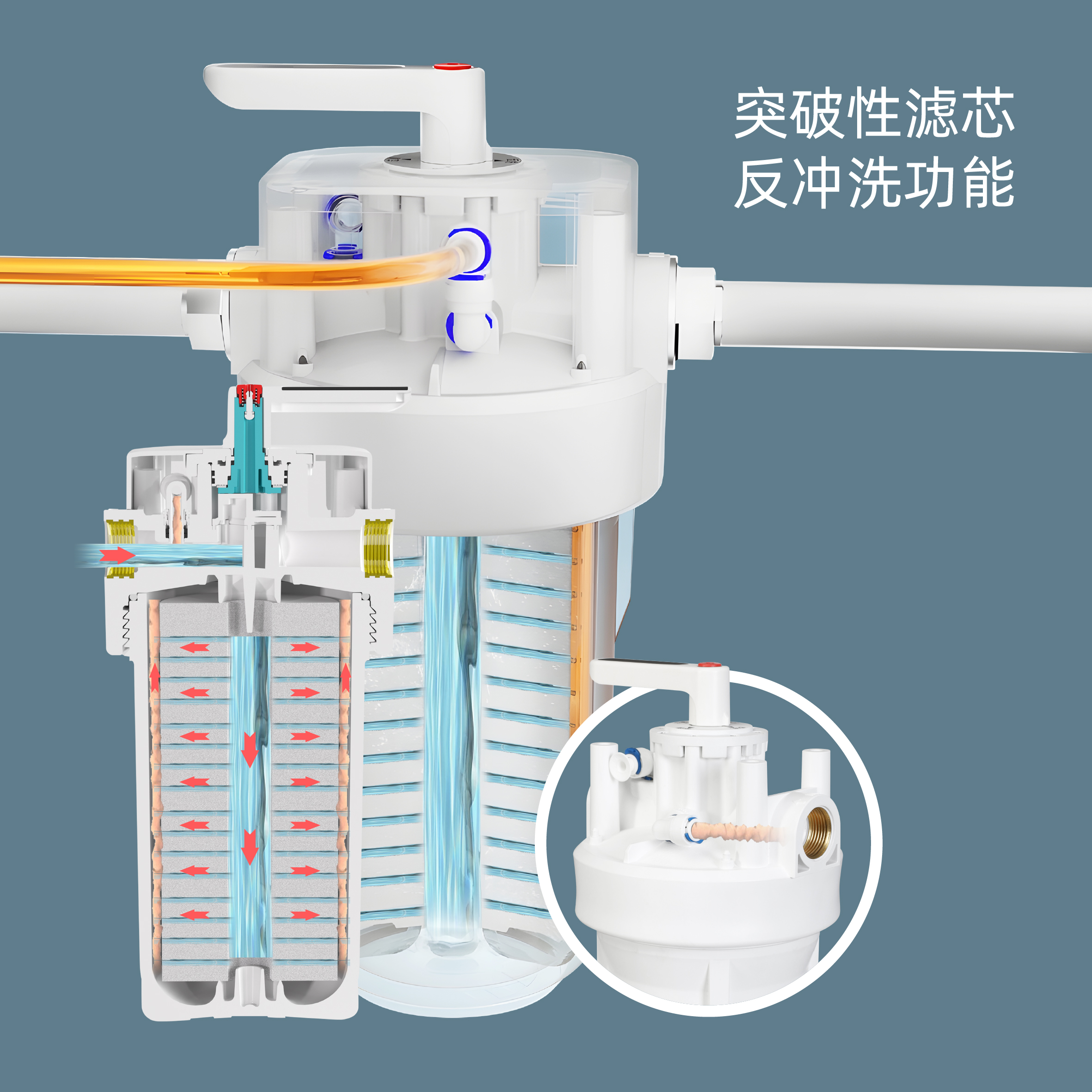 突破性滤芯
反冲洗功能