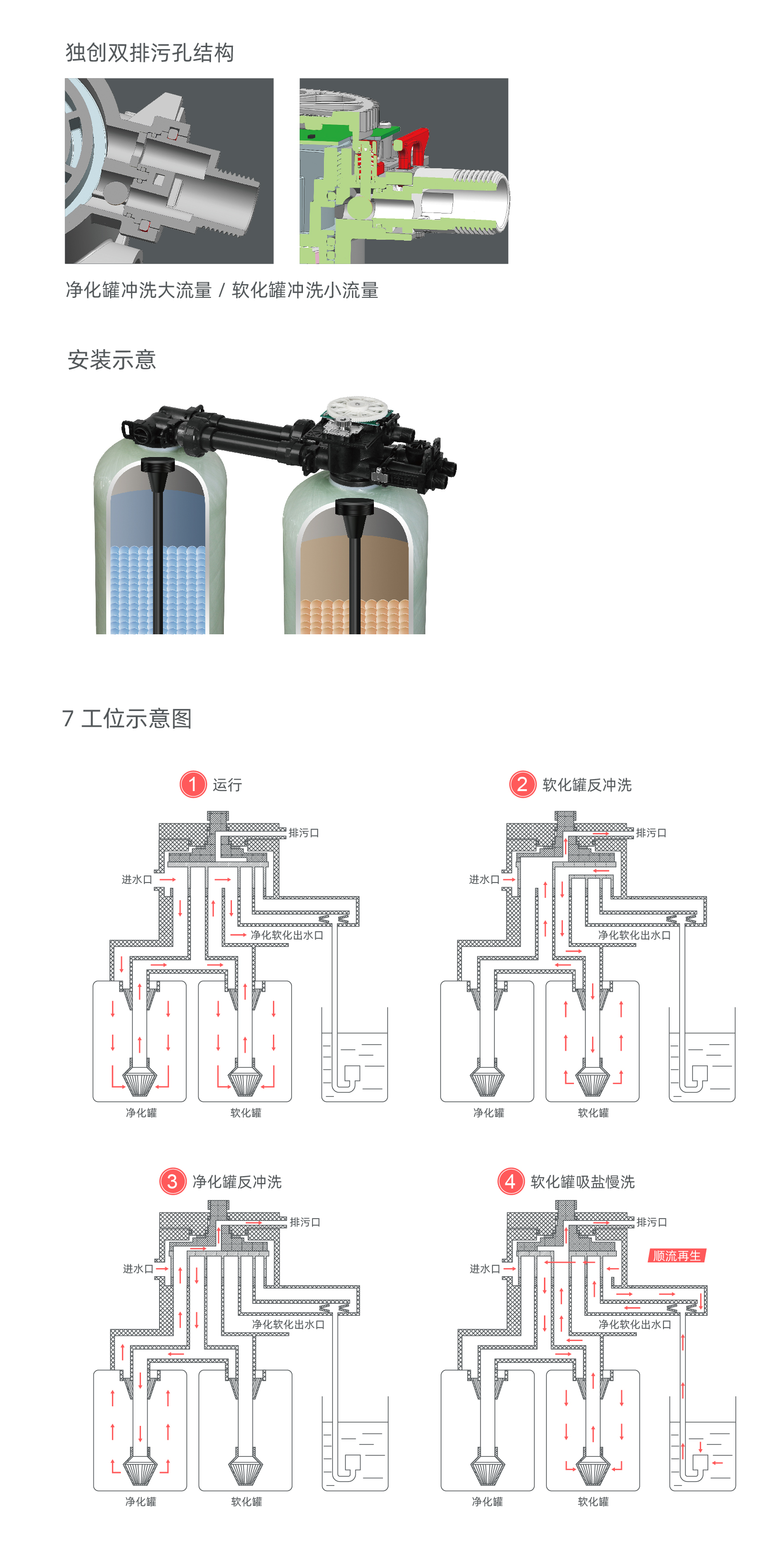 独创双排污孔结构

净化罐冲洗大流量 / 软化罐冲洗小流量

安装示意

7 工位示意图

1 运行

排污口
进水口
净化软化出水口
净化罐
软化罐

2 软化罐反冲洗

排污口
进水口
净化软化出水口
净化罐
软化罐

3 净化罐反冲洗

排污口
进水口
净化软化出水口
净化罐
软化罐

4 软化罐吸盐慢洗

排污口
顺流再生
进水口
净化软化出水口
净化罐
软化罐