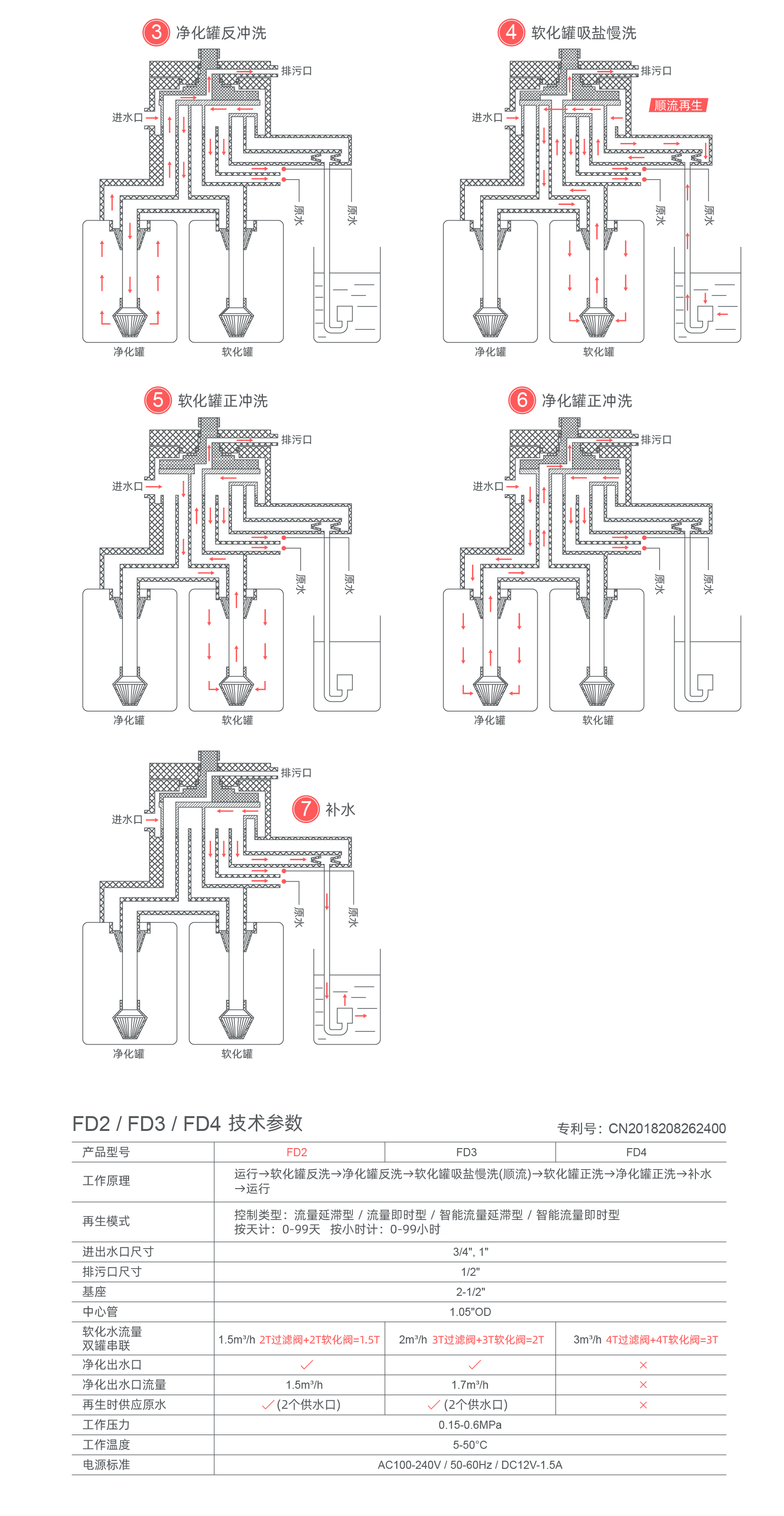 3 净化罐反冲洗

排污口
进水口
原水
原水
净化罐
软化罐

4 软化罐吸盐慢洗

排污口
顺流再生
进水口
原水
原水
净化罐
软化罐

5 软化罐正冲洗

排污口
进水口
原水
原水
净化罐
软化罐

6 净化罐正冲洗

排污口
进水口
原水
原水
净化罐
软化罐

排污口
7 补水
进水口
原水
原水
净化罐
软化罐

FD2 / FD3 / FD4 技术参数

专利号：CN2018208262400

| 产品型号 | FD2 | FD3 | FD4 |
|---|---|---|---|
| 工作原理 | 运行→软化罐反洗→净化罐反洗→软化罐吸盐慢洗(顺流)→软化罐正洗→净化罐正洗→补水→运行 | | |
| 再生模式 | 控制类型：流量延滞型 / 流量即时型 / 智能流量延滞型 / 智能流量即时型 按天计：0-99天 按小时计：0-99小时 | | |
| 进出水口尺寸 | 3/4", 1" | | |
| 排污口尺寸 | 1/2" | | |
| 基座 | 2-1/2" | | |
| 中心管 | 1.05"OD | | |
| 软化水流量 双罐串联 | 1.5m³/h 2T过滤阀+2T软化阀=1.5T | 2m³/h 3T过滤阀+3T软化阀=2T | 3m³/h 4T过滤阀+4T软化阀=3T |
| 净化出水口 | ✓ | ✓ | × |
| 净化出水口流量 | 1.5m³/h | 1.7m³/h | × |
| 再生时供应原水 | ✓(2个供水口) | ✓(2个供水口) | × |
| 工作压力 | 0.15-0.6MPa | | |
| 工作温度 | 5-50°C | | |
| 电源标准 | AC100-240V / 50-60Hz / DC12V-1.5A | | |