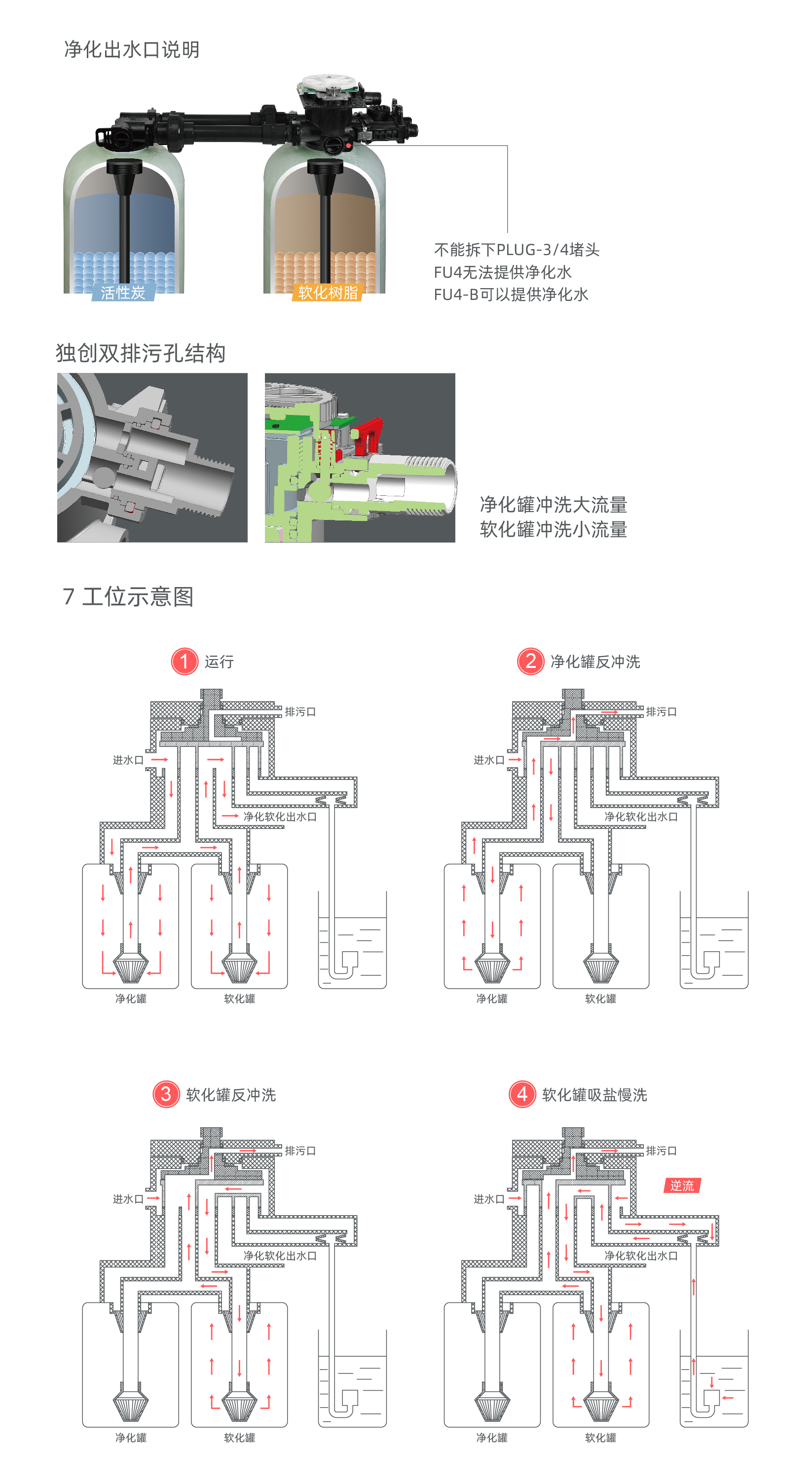 净化出水口说明

活性炭

软化树脂

不能拆下PLUG-3/4堵头
FU4无法提供净化水
FU4-B可以提供净化水

独创双排污孔结构

净化罐冲洗大流量
软化罐冲洗小流量

7 工位示意图

1 运行

排污口
进水口
净化软化出水口
净化罐
软化罐

2 净化罐反冲洗

排污口
进水口
净化软化出水口
净化罐
软化罐

3 软化罐反冲洗

排污口
进水口
净化软化出水口
净化罐
软化罐

4 软化罐吸盐慢洗

排污口
逆流
进水口
净化软化出水口
净化罐
软化罐